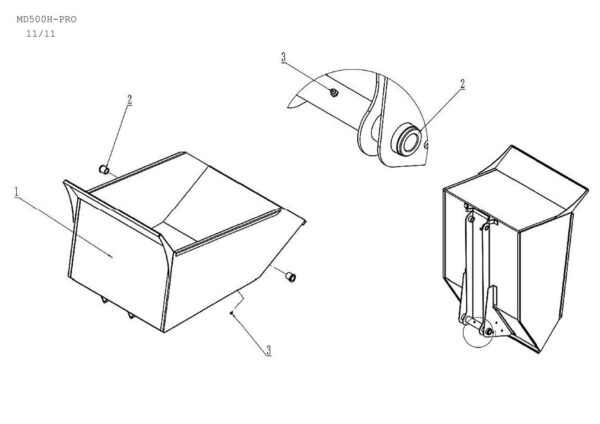 MD500H-PRO
11/11

3

2

2

1

3