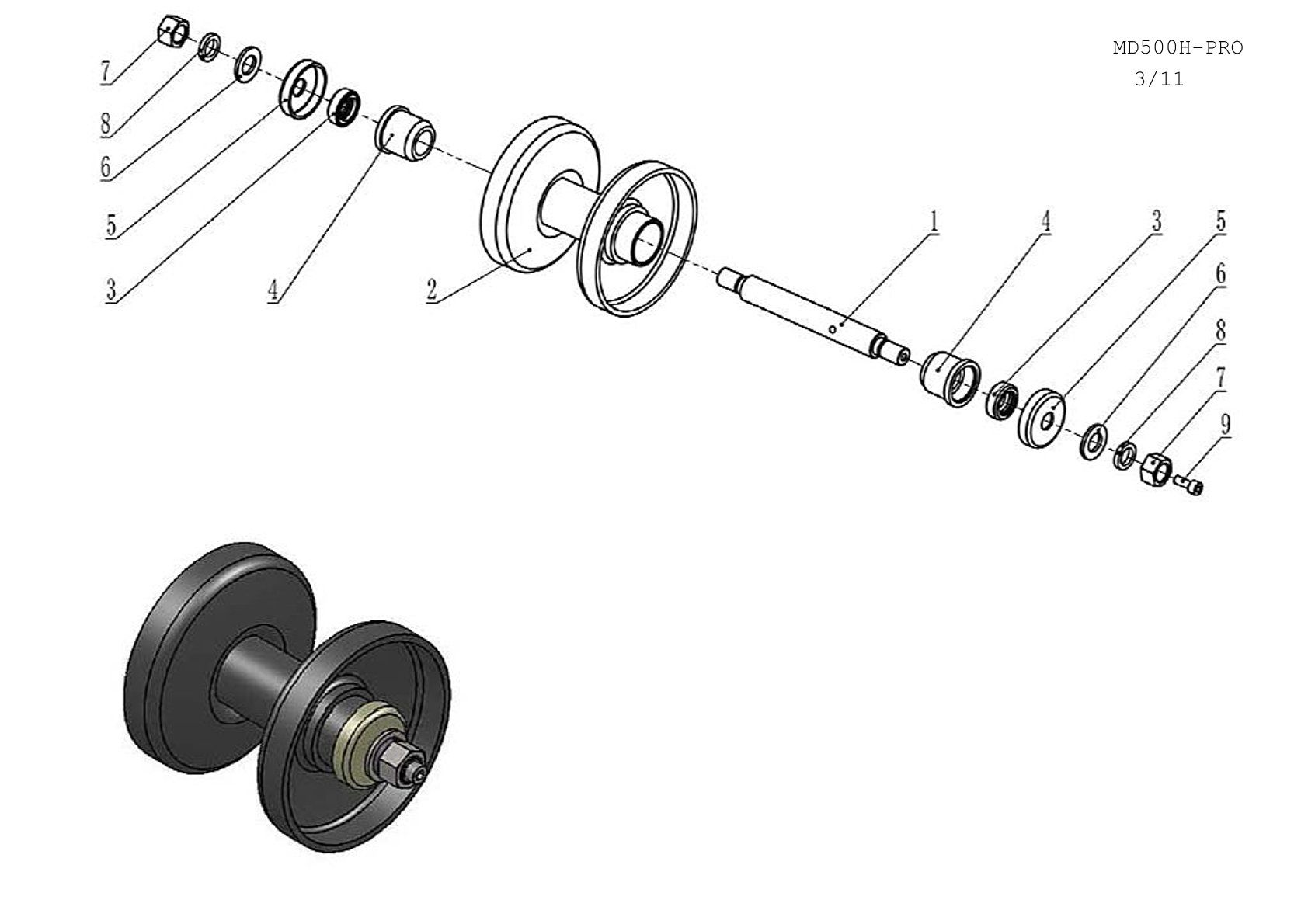 MD500H-PRO
3/11

7
8
6
5
3
4
2
1
4
3
5
6
8
7
9