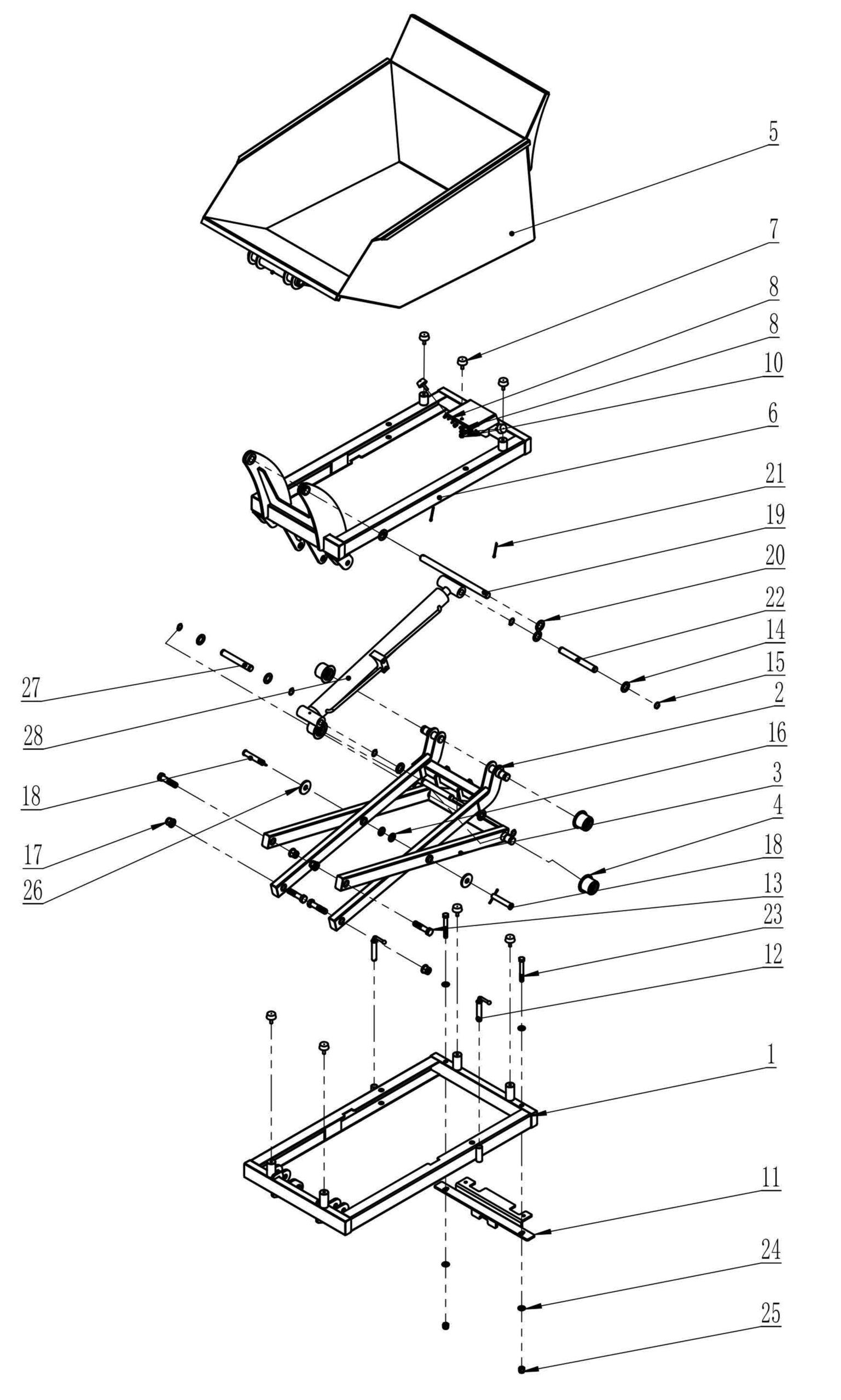 5
7
8
8
10
6
21
19
20
22
14
15
2
16
3
4
18
13
23
12
1
11
24
25
27
28
18
17
26