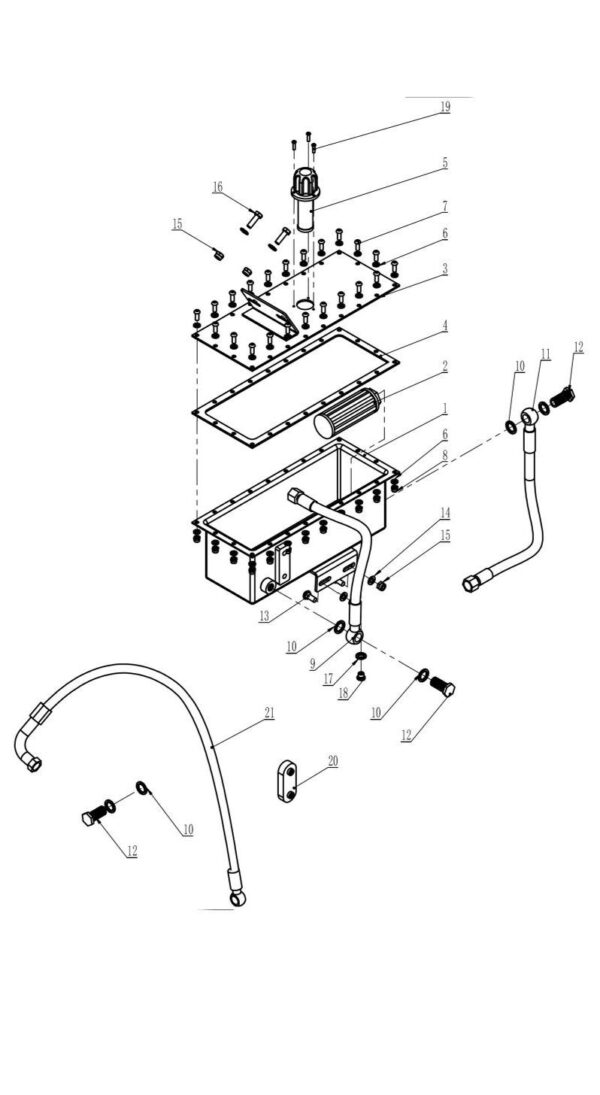 19
5
16
7
15
6
3
4
2
10
11
12
1
6
8
14
15
13
10
9
17
18
10
12
21
20
10
12