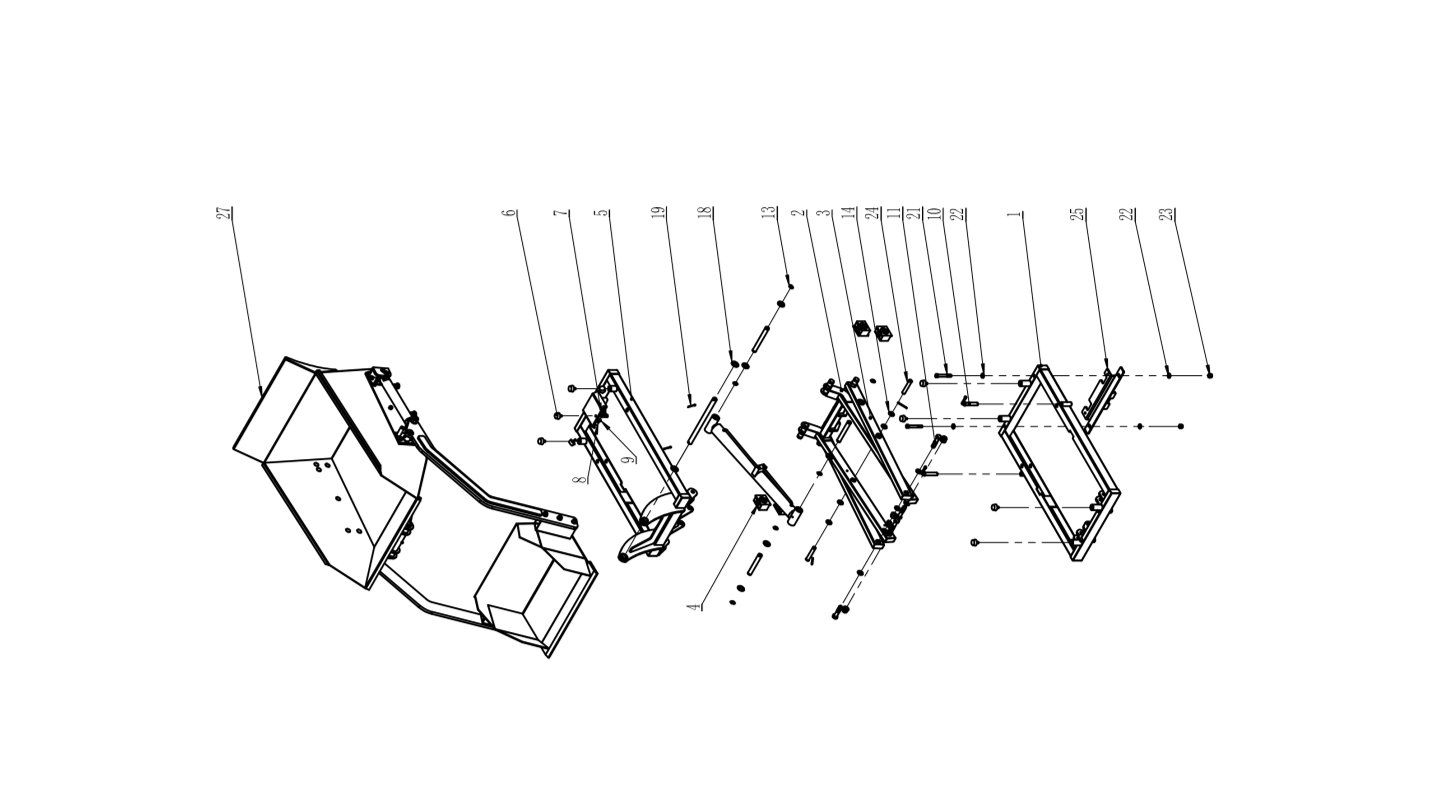 27
6
7
5
19
18
13
2
3
14
24
11
21
10
22
1
25
22
23
9
8
4