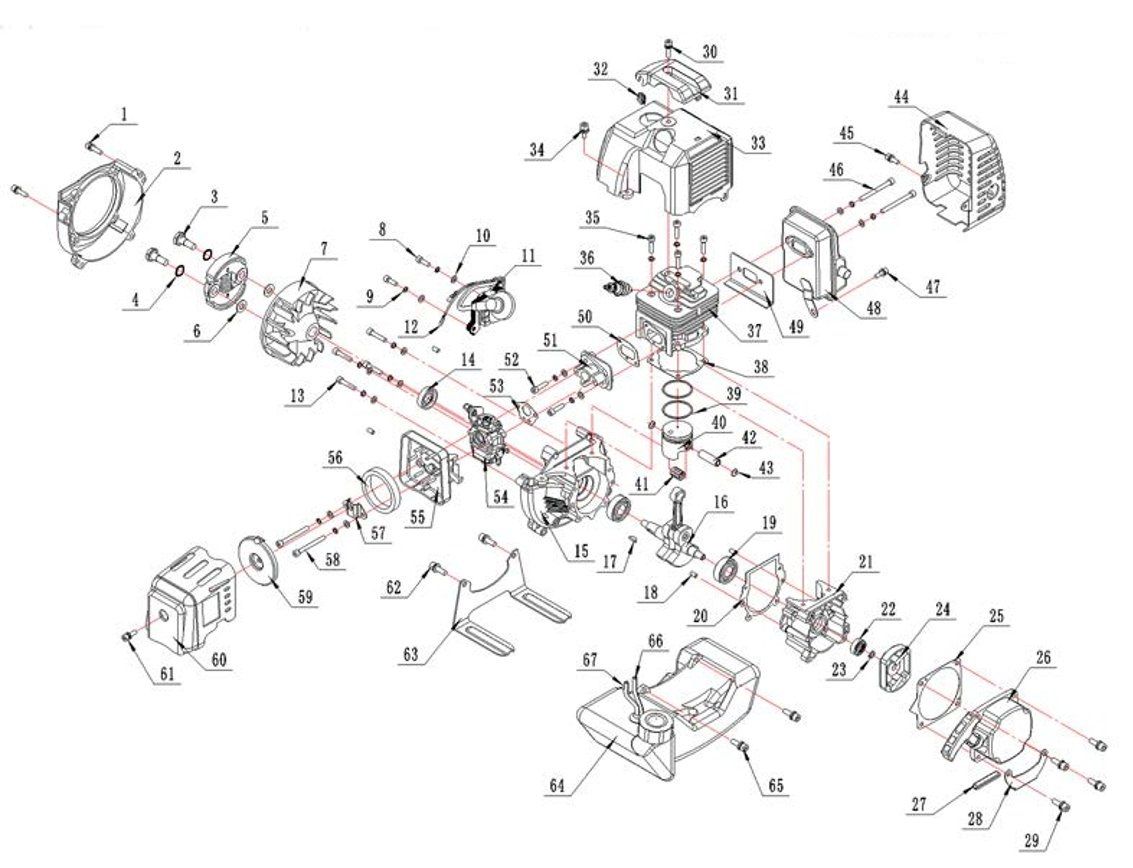 1
2
3
4
5
6
7
8
9
10
11
12
13
14
15
16
17
18
19
20
21
22
23
24
25
26
27
28
29
30
31
32
33
34
35
36
37
38
39
40
41
42
43
44
45
46
47
48
49
50
51
52
53
54
55
56
57
58
59
60
61
62
63
64
65
66
67