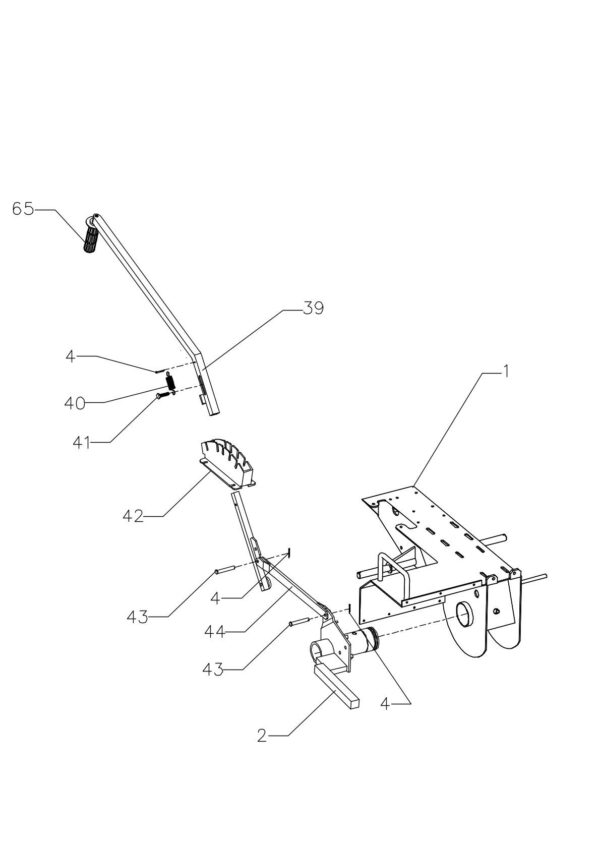 65
39
4
40
41
1
42
4
43
44
43
4
2