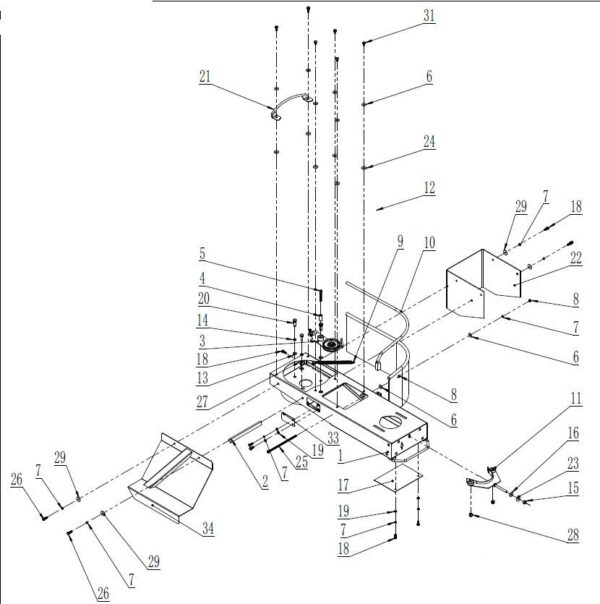 31
6
21
24
12
29
7
18
9
10
22
5
4
20
14
3
18
13
27
8
7
6
8
6
11
16
23
15
28
33
19
1
25
7
2
17
19
7
18
29
7
26
34
29
7
26