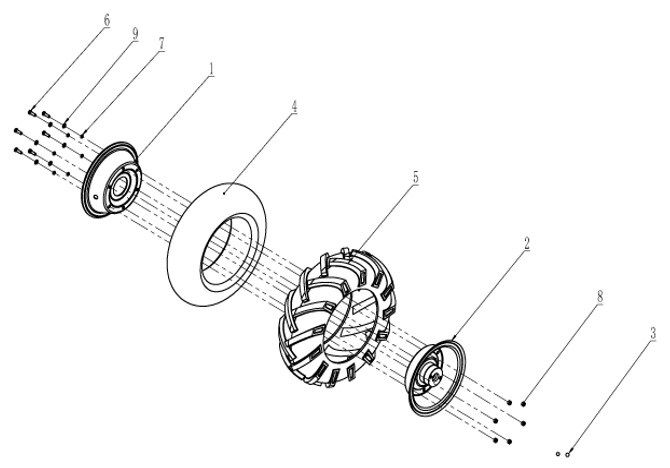 6
9
7
1
4
5
2
8
3