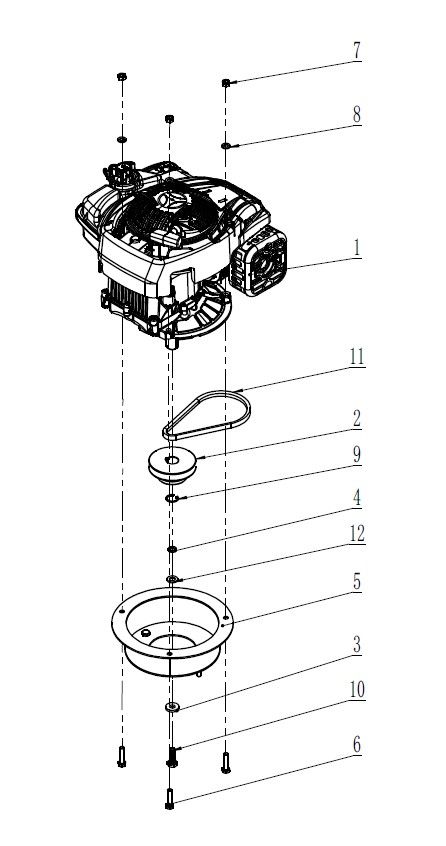 7
8
1
11
2
9
4
12
5
3
10
6