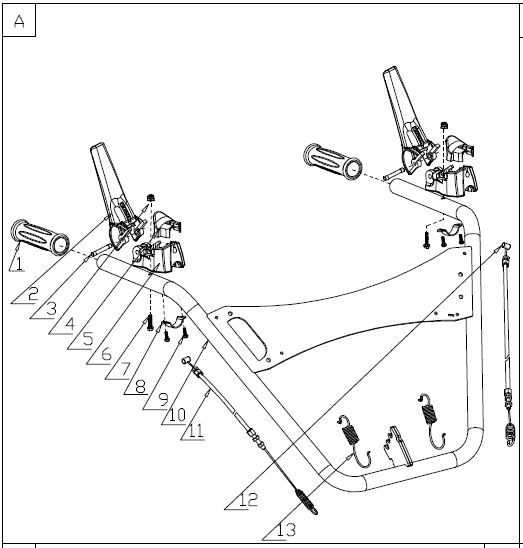 A

1
2
3
4
5
6
7
8
9
10
11
12
13