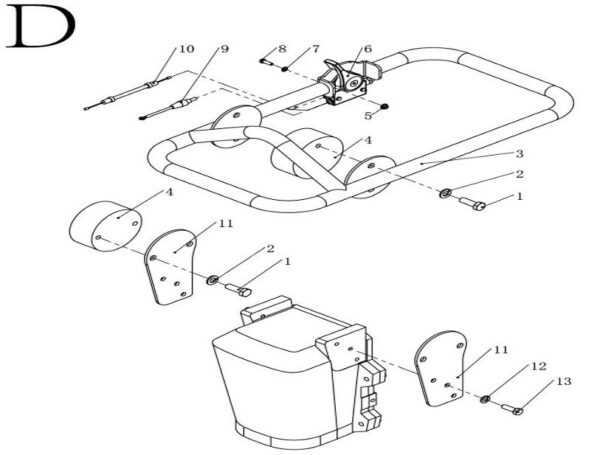 D

10
9
8
7
6
5
4
3
2
1
4
11
2
1
11
12
13