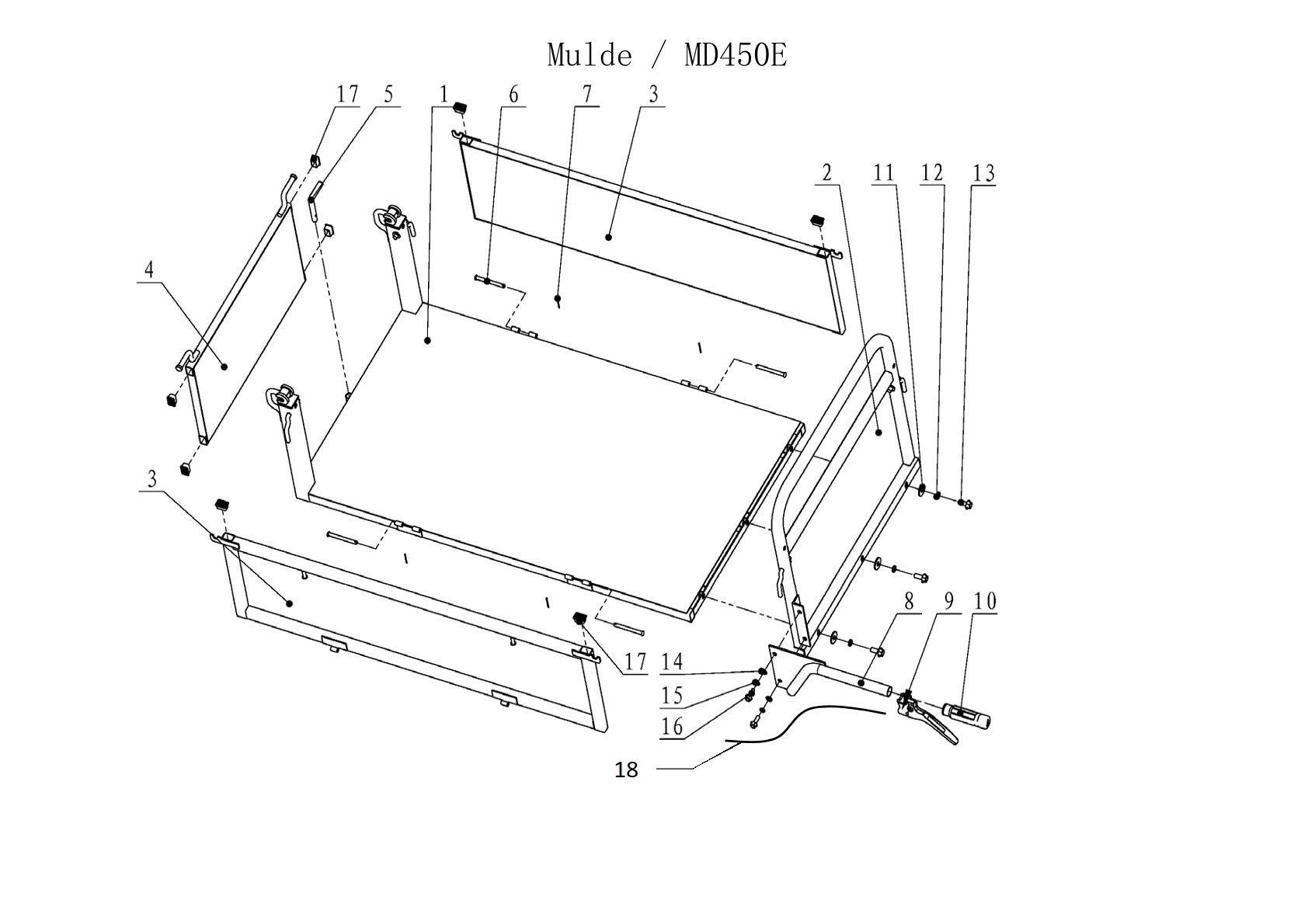 Mulde / MD450E

17
5
1
6
7
3
2
11
12
13
4
3
8
9
10
17
14
15
16
18