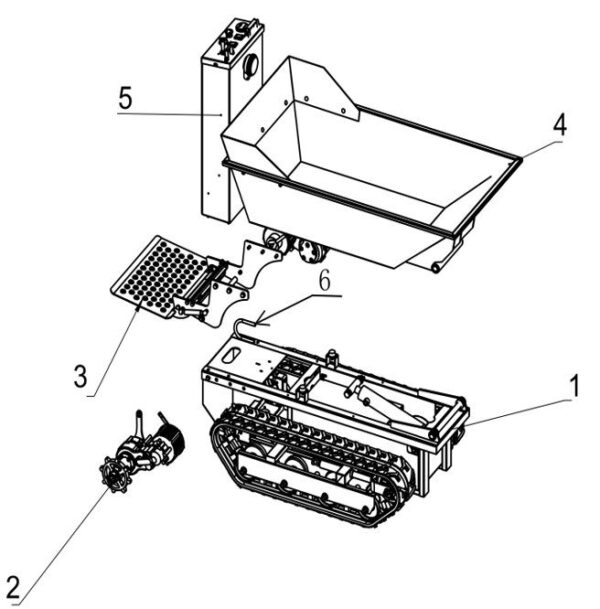 5
4
6
3
1
2