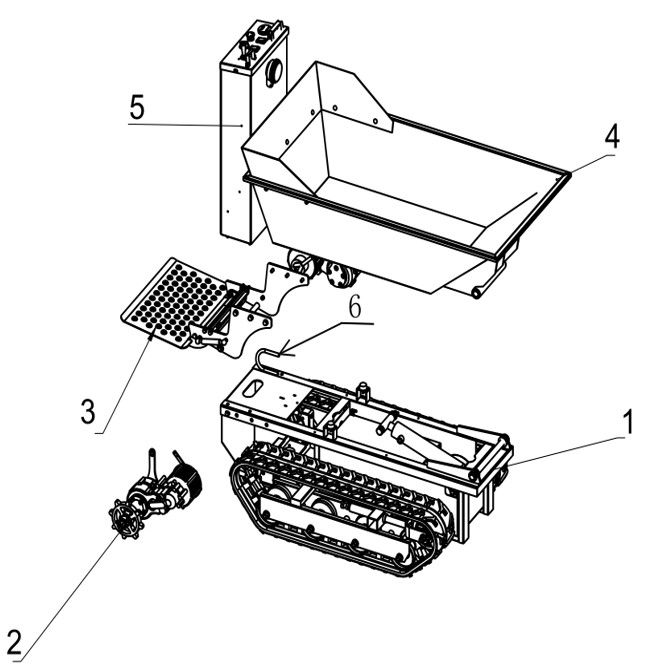 5
4
6
3
1
2