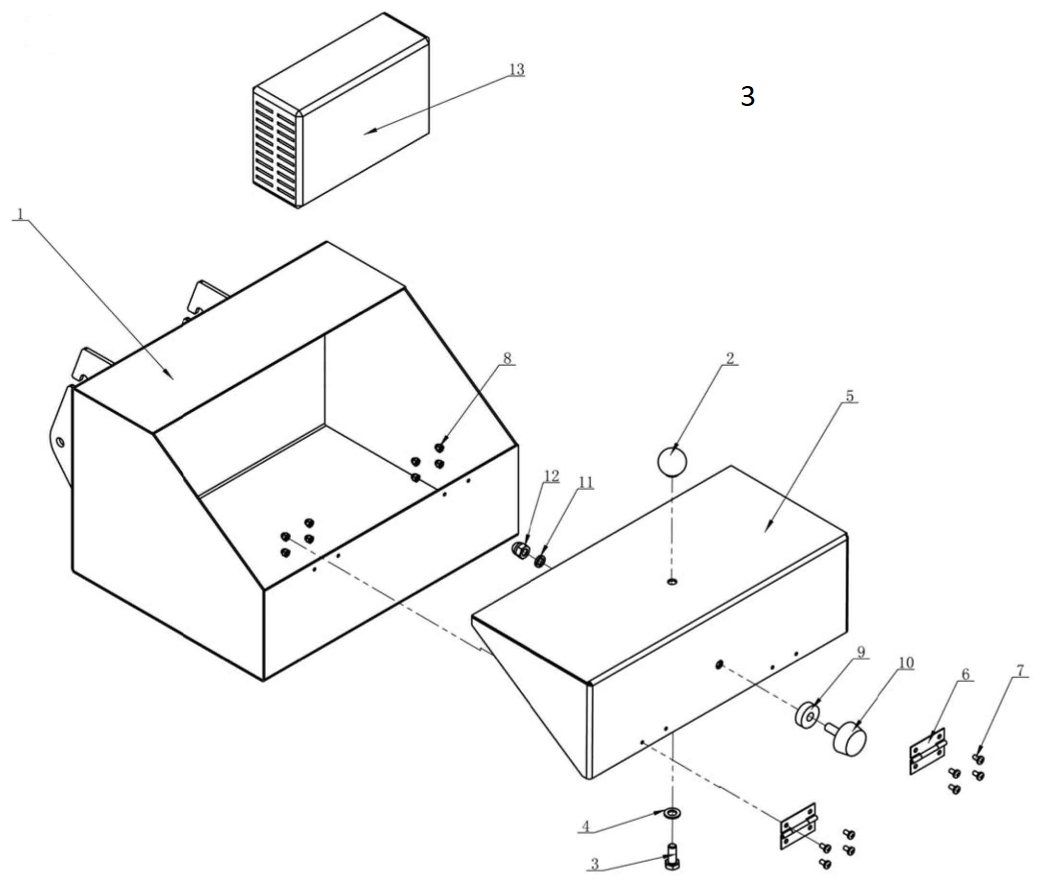 13
3
1
8
2
5
12
11
9
10
6
7
4
3