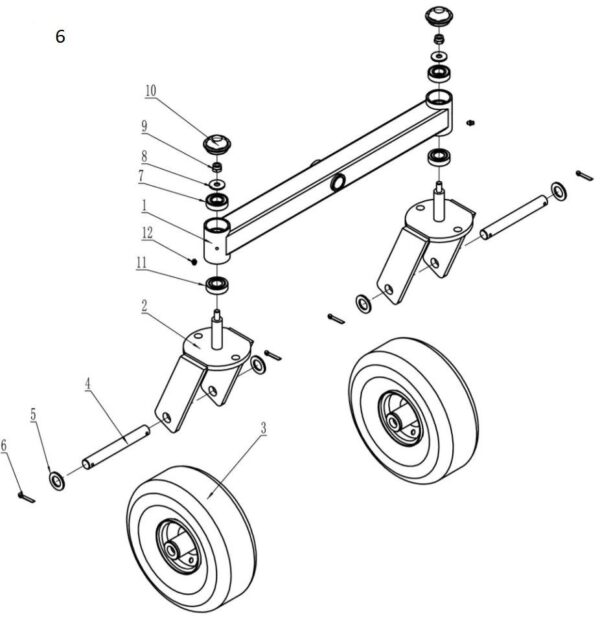 6

10
9
8
7
1
12
11
2
4
5
6
3