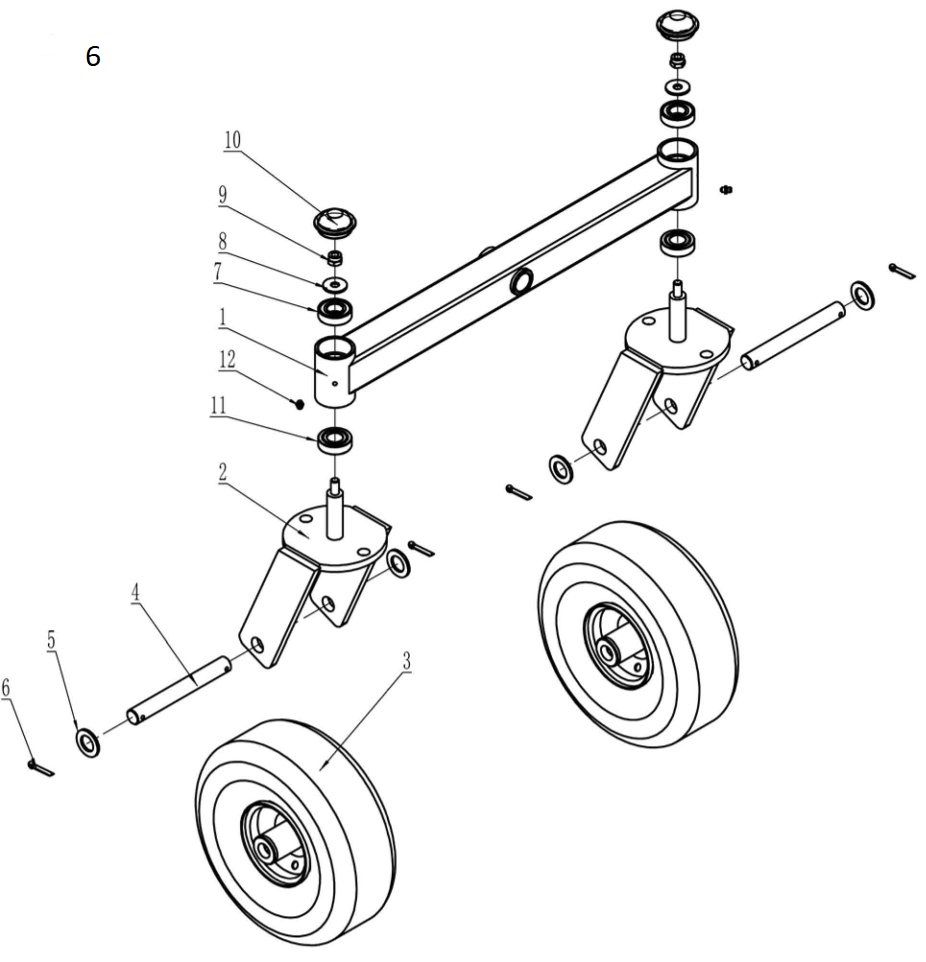 6

10

9

8

7

1

12

11

2

4

5

6

3