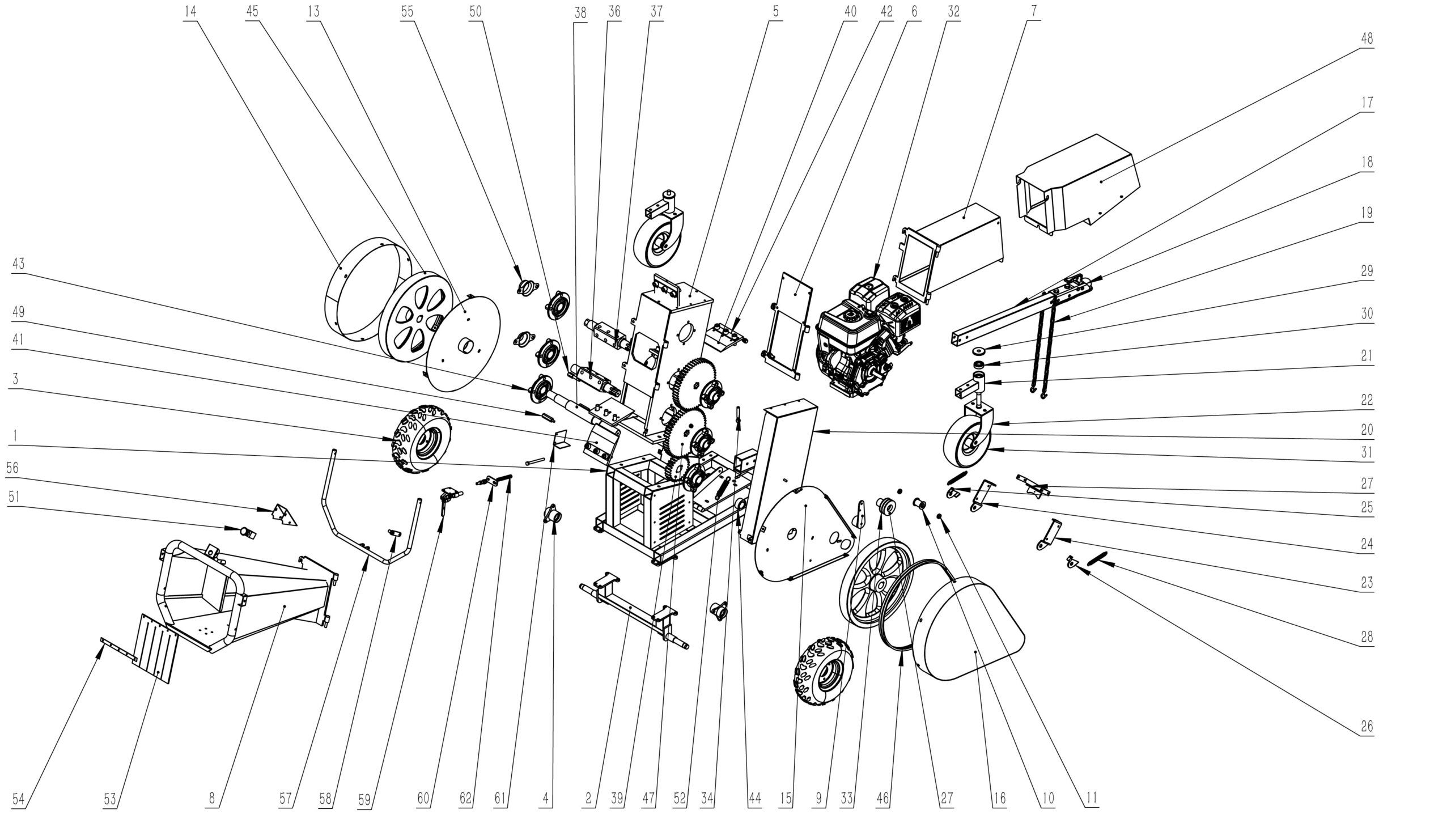 14 45 13 55 50 38 36 37 5 40 42 6 32 7

48

17

18

19

29

30

21

22

20

31

27

25

24

23

28

26

43

49

41

3

1

56

51

54 53 8 57 58 59 60 62 61 4 2 39 47 52 34 44 15 9 33 46 27 16 10 11